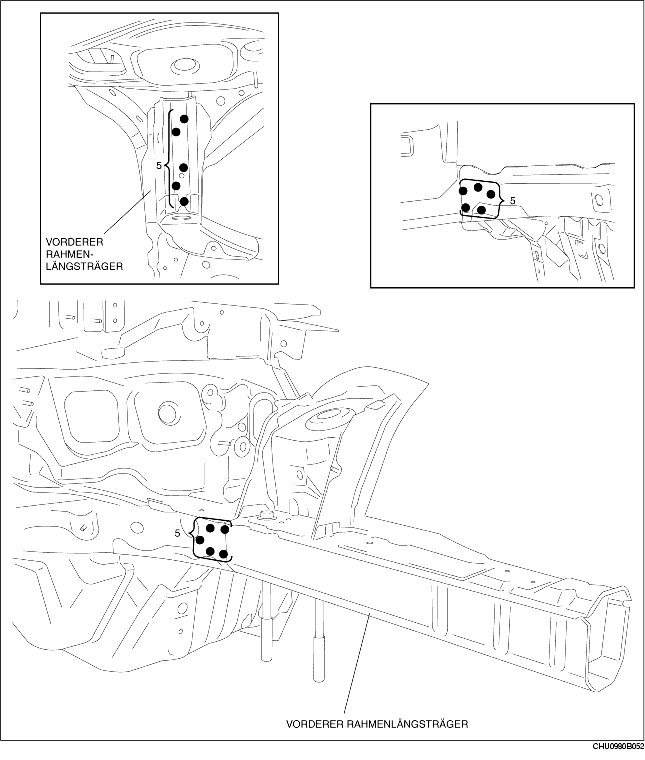 5

VORDERER RAHMENLÄNGSTRÄGER

5

5

VORDERER RAHMENLÄNGSTRÄGER

CHU0990B052