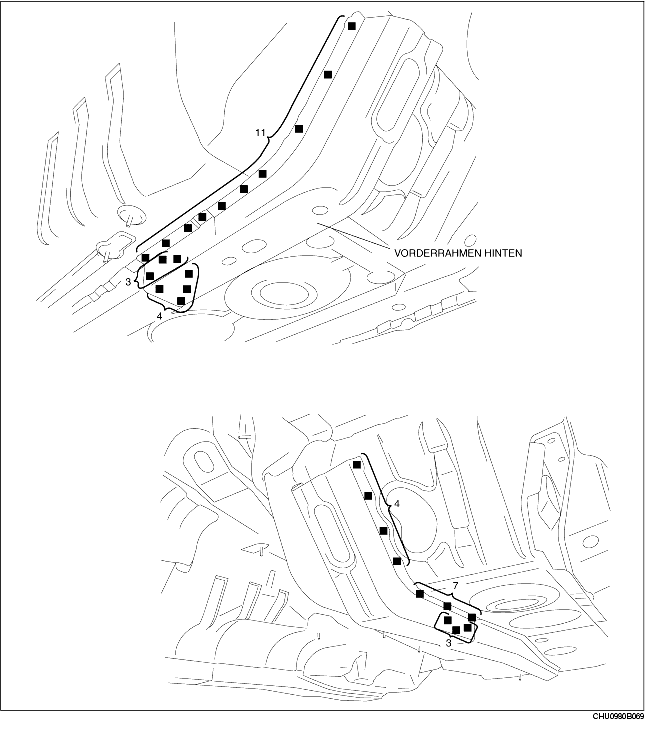 11

VORDERRAHMEN HINTEN

3

4

4

7

3

CHU0980B069