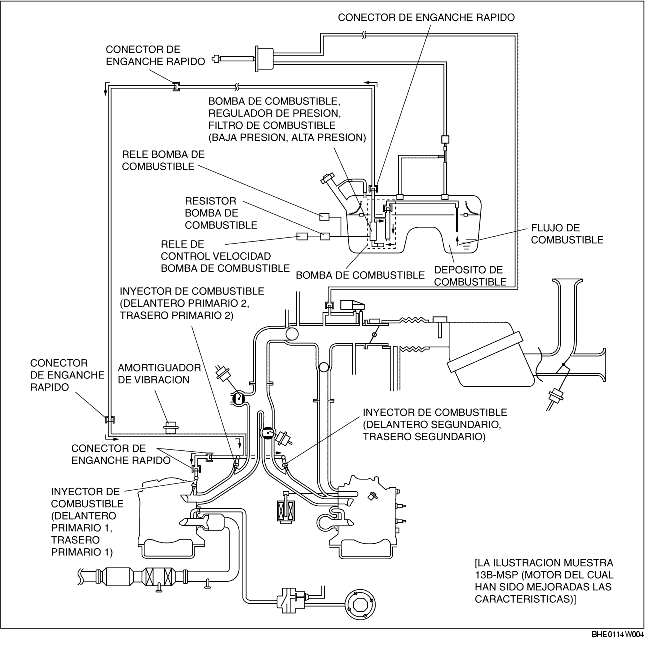 CONECTOR DE ENGANCHE RAPIDO

CONECTOR DE ENGANCHE RAPIDO

BOMBA DE COMBUSTIBLE, REGULADOR DE PRESION, FILTRO DE COMBUSTIBLE (BAJA PRESION, ALTA PRESION)

RELE BOMBA DE COMBUSTIBLE

RESISTOR BOMBA DE COMBUSTIBLE

RELE DE CONTROL VELOCIDAD BOMBA DE COMBUSTIBLE

BOMBA DE COMBUSTIBLE

FLUJO DE COMBUSTIBLE

DEPOSITO DE COMBUSTIBLE

INYECTOR DE COMBUSTIBLE (DELANTERO PRIMARIO 2, TRASERO PRIMARIO 2)

CONECTOR DE ENGANCHE RAPIDO

AMORTIGUADOR DE VIBRACION

INYECTOR DE COMBUSTIBLE (DELANTERO SEGUNDARIO, TRASERO SEGUNDARIO)

CONECTOR DE ENGANCHE RAPIDO

INYECTOR DE COMBUSTIBLE (DELANTERO PRIMARIO 1, TRASERO PRIMARIO 1)

[LA ILUSTRACION MUESTRA 13B-MSP (MOTOR DEL CUAL HAN SIDO MEJORADAS LAS CARACTERISTICAS)]

BHE0114W004