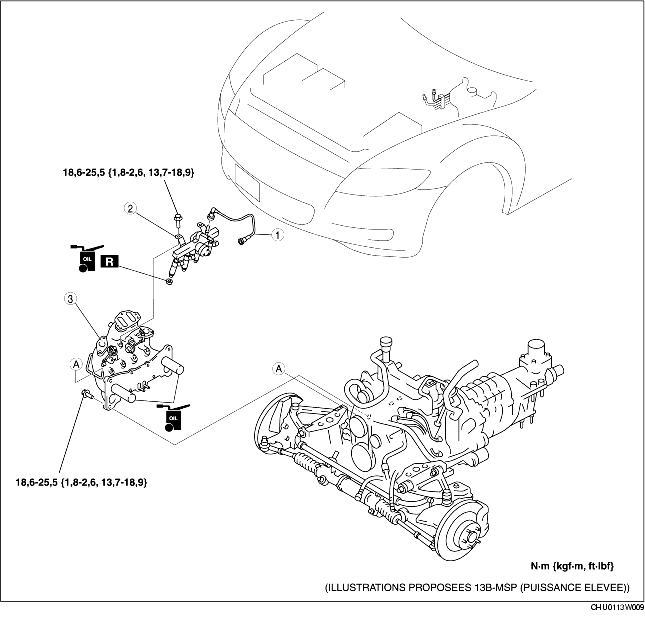 18,6-25,5 {1,8-2,6, 13,7-18,9}

2

1

OIL

R

3

A

A

OIL

18,6-25,5 {1,8-2,6, 13,7-18,9}

N·m {kgf·m, ft·lbf}

(ILLUSTRATIONS PROPOSEES 13B-MSP (PUISSANCE ELEVEE))

CHU0113W009