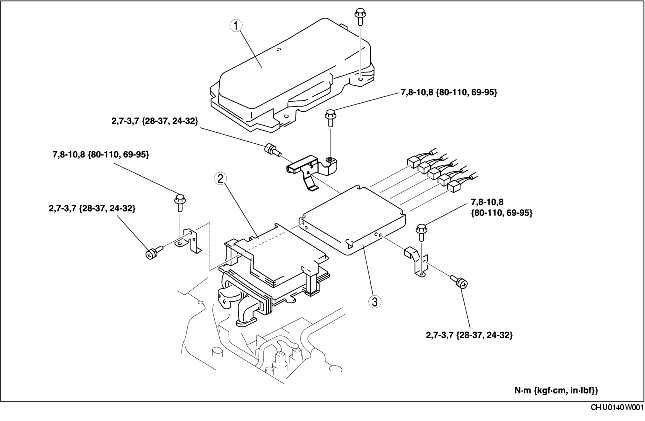 1

7,8-10,8 {80-110, 69-95}

2,7-3,7 {28-37, 24-32}

7,8-10,8 {80-110, 69-95}

2

2,7-3,7 {28-37, 24-32}

7,8-10,8 {80-110, 69-95}

3

2,7-3,7 {28-37, 24-32}

N·m {kgf·cm, in·lbf})

CHU0140W001