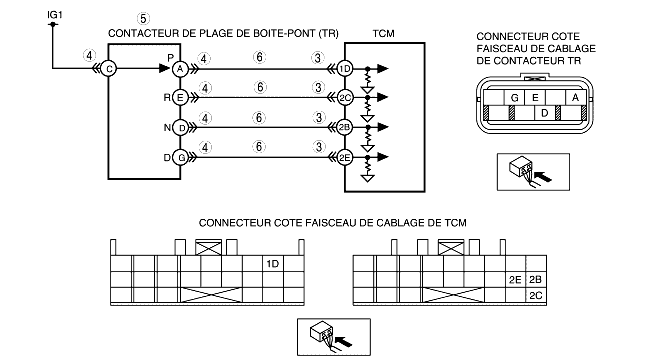 IG1

5

CONTACTEUR DE PLAGE DE BOITE-PONT (TR)

TCM

4

C

P

A

4

6

3

1D

R

E

4

6

3

2C

N

D

4

6

3

2B

D

G

4

6

3

2E

CONNECTEUR COTE FAISCEAU DE CABLAGE DE CONTACTEUR TR

G E A

D

CONNECTEUR COTE FAISCEAU DE CABLAGE DE TCM

1D

2E 2B

2C